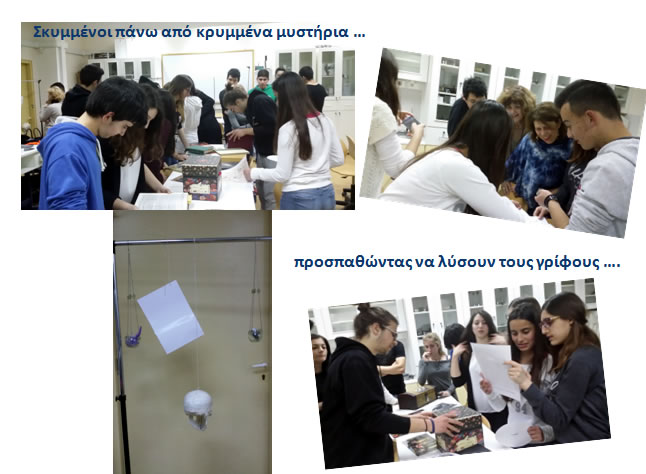 Σκυμμένοι πάνω από κρυμμένα μυστήρια ...

προσπαθώντας να λύσουν τους γρίφους ....